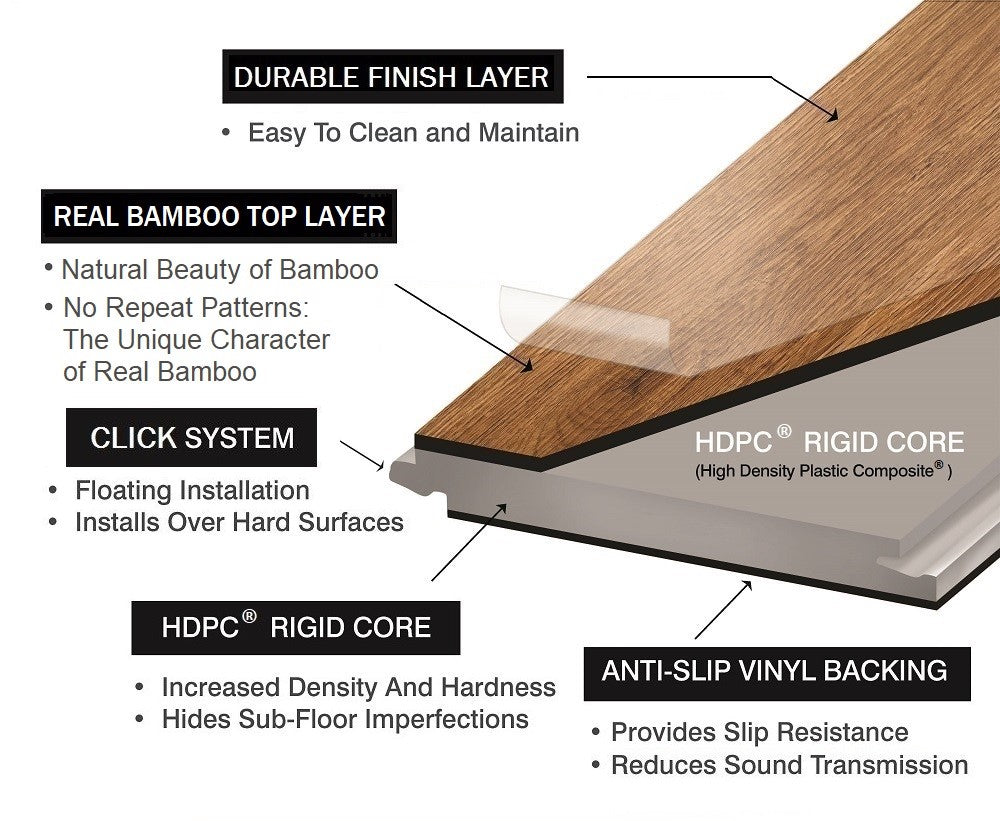 DURABLE FINISH LAYER

• Easy To Clean and Maintain

REAL BAMBOO TOP LAYER

• Natural Beauty of Bamboo
• No Repeat Patterns: The Unique Character of Real Bamboo

CLICK SYSTEM

• Floating Installation
• Installs Over Hard Surfaces

HDPC® RIGID CORE
(High Density Plastic Composite®)

HDPC® RIGID CORE

• Increased Density And Hardness
• Hides Sub-Floor Imperfections

ANTI-SLIP VINYL BACKING

• Provides Slip Resistance
• Reduces Sound Transmission