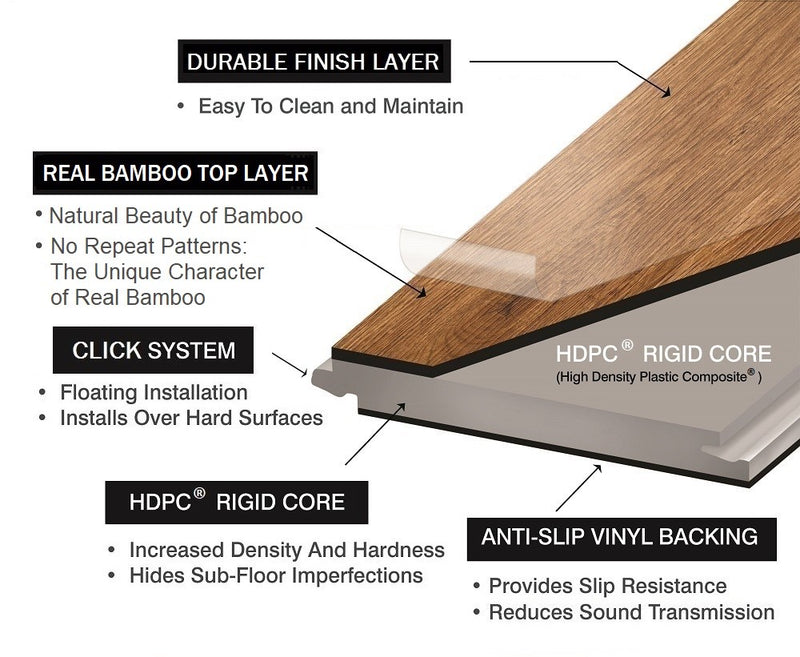 DURABLE FINISH LAYER

• Easy To Clean and Maintain

REAL BAMBOO TOP LAYER

• Natural Beauty of Bamboo
• No Repeat Patterns: The Unique Character of Real Bamboo

CLICK SYSTEM

• Floating Installation
• Installs Over Hard Surfaces

HDPC® RIGID CORE
(High Density Plastic Composite®)

HDPC® RIGID CORE

• Increased Density And Hardness
• Hides Sub-Floor Imperfections

ANTI-SLIP VINYL BACKING

• Provides Slip Resistance
• Reduces Sound Transmission