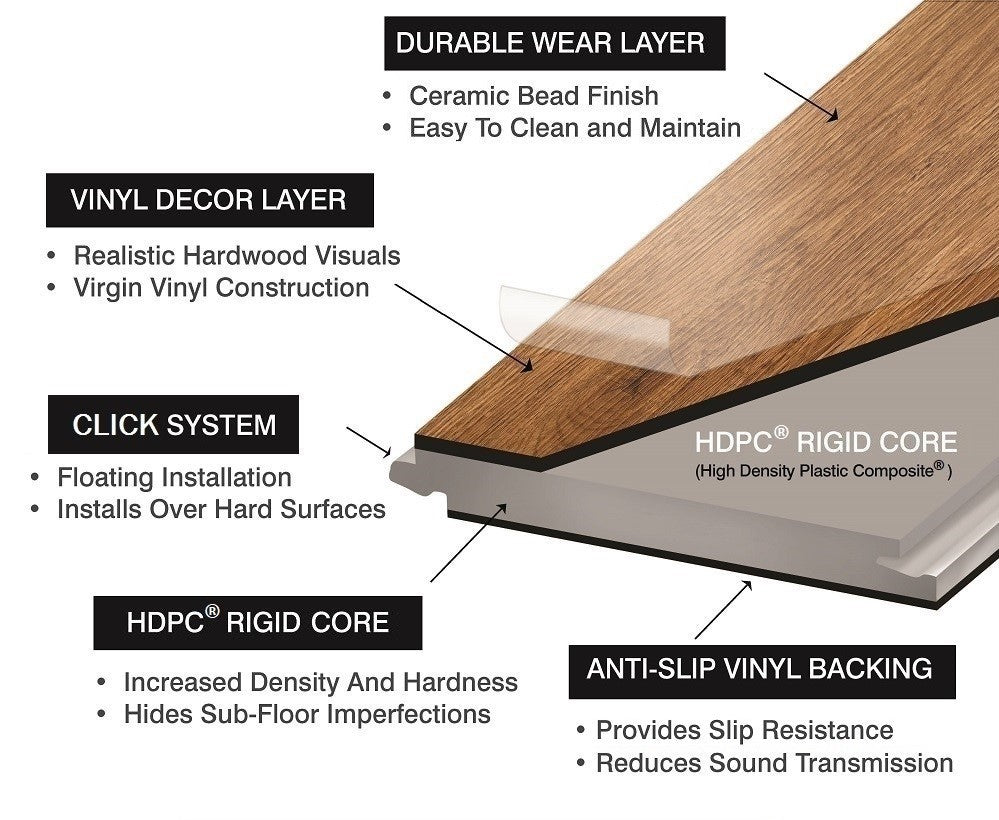 DURABLE WEAR LAYER
• Ceramic Bead Finish
• Easy To Clean and Maintain

VINYL DECOR LAYER
• Realistic Hardwood Visuals
• Virgin Vinyl Construction

CLICK SYSTEM
• Floating Installation
• Installs Over Hard Surfaces

HDPC® RIGID CORE
(High Density Plastic Composite®)

HDPC® RIGID CORE
• Increased Density And Hardness
• Hides Sub-Floor Imperfections

ANTI-SLIP VINYL BACKING
• Provides Slip Resistance
• Reduces Sound Transmission